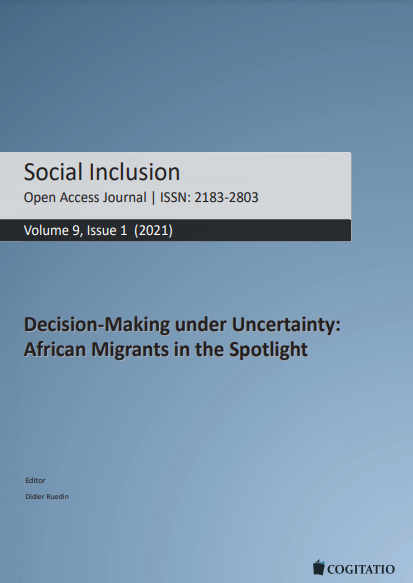 Social Inclusion
Open Access Journal | ISSN: 2183-2803

Volume 9, Issue 1 (2021)

Decision-Making under Uncertainty: African Migrants in the Spotlight

Editor
Didier Ruedin

COGITATIO